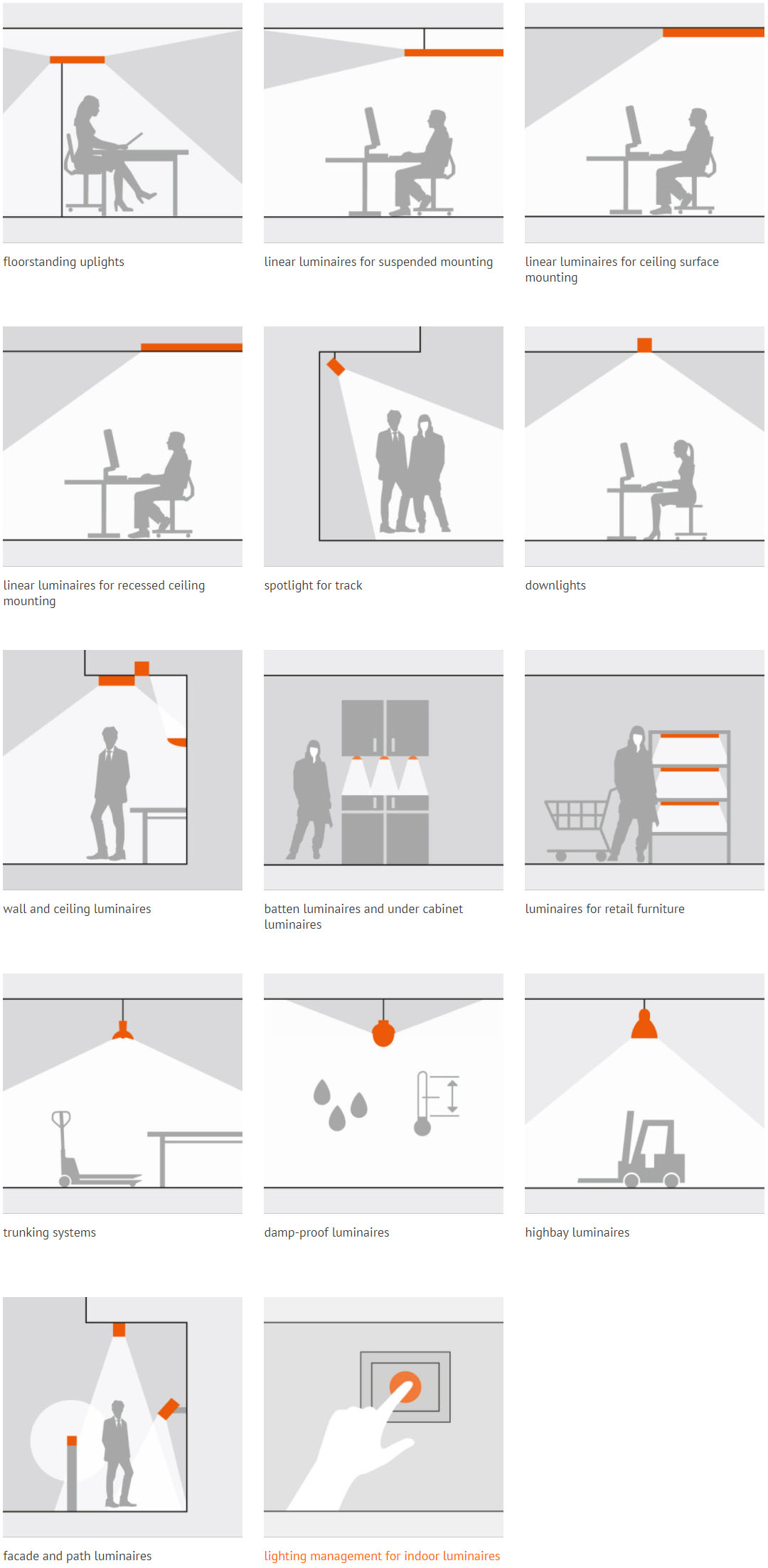 floorstanding uplights

linear luminaires for suspended mounting

linear luminaires for ceiling surface mounting

linear luminaires for recessed ceiling mounting

spotlight for track

downlights

wall and ceiling luminaires

batten luminaires and under cabinet luminaires

luminaires for retail furniture

trunking systems

damp-proof luminaires

highbay luminaires

facade and path luminaires

lighting management for indoor luminaires