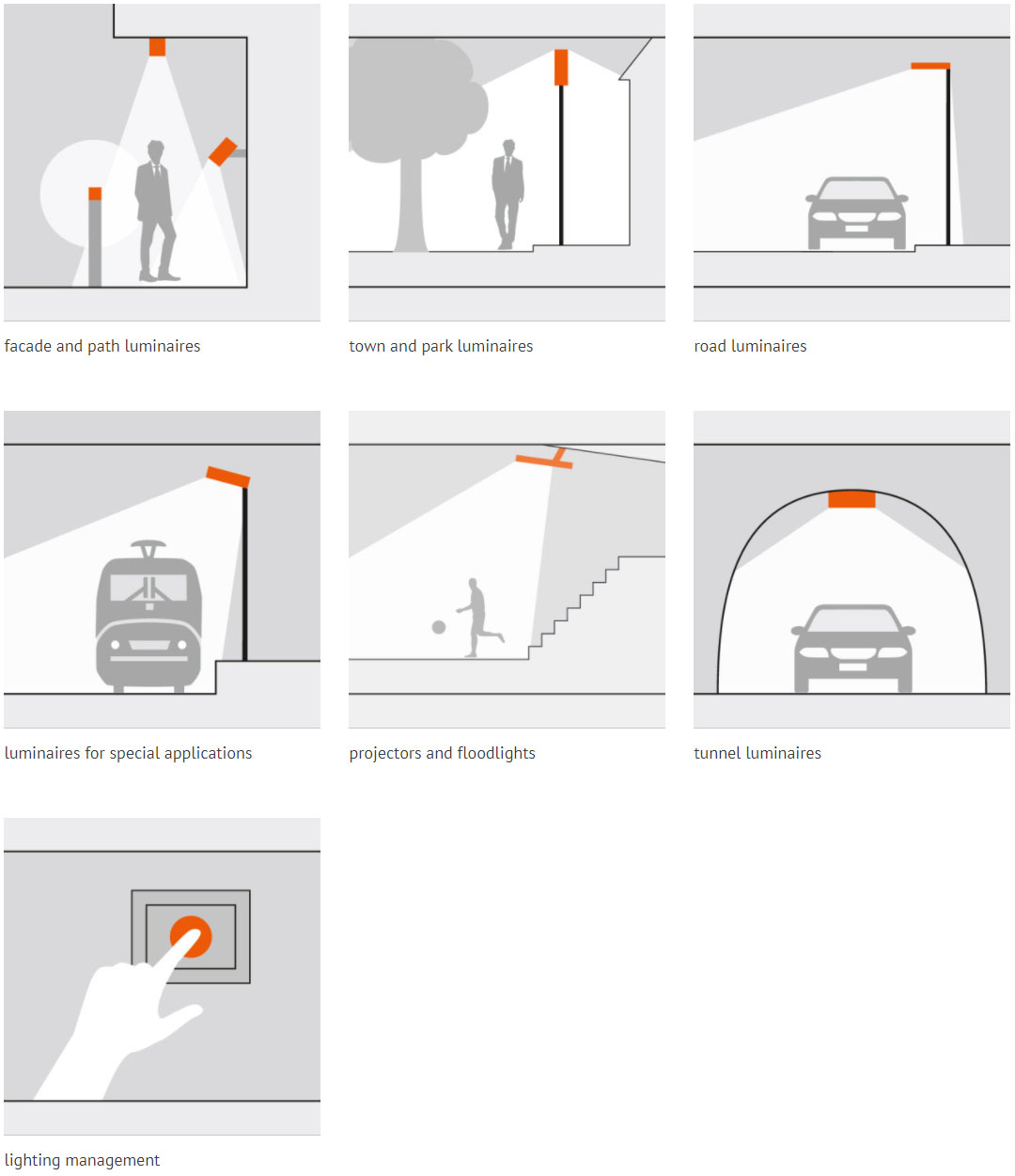 facade and path luminaires

town and park luminaires

road luminaires

luminaires for special applications

projectors and floodlights

tunnel luminaires

lighting management